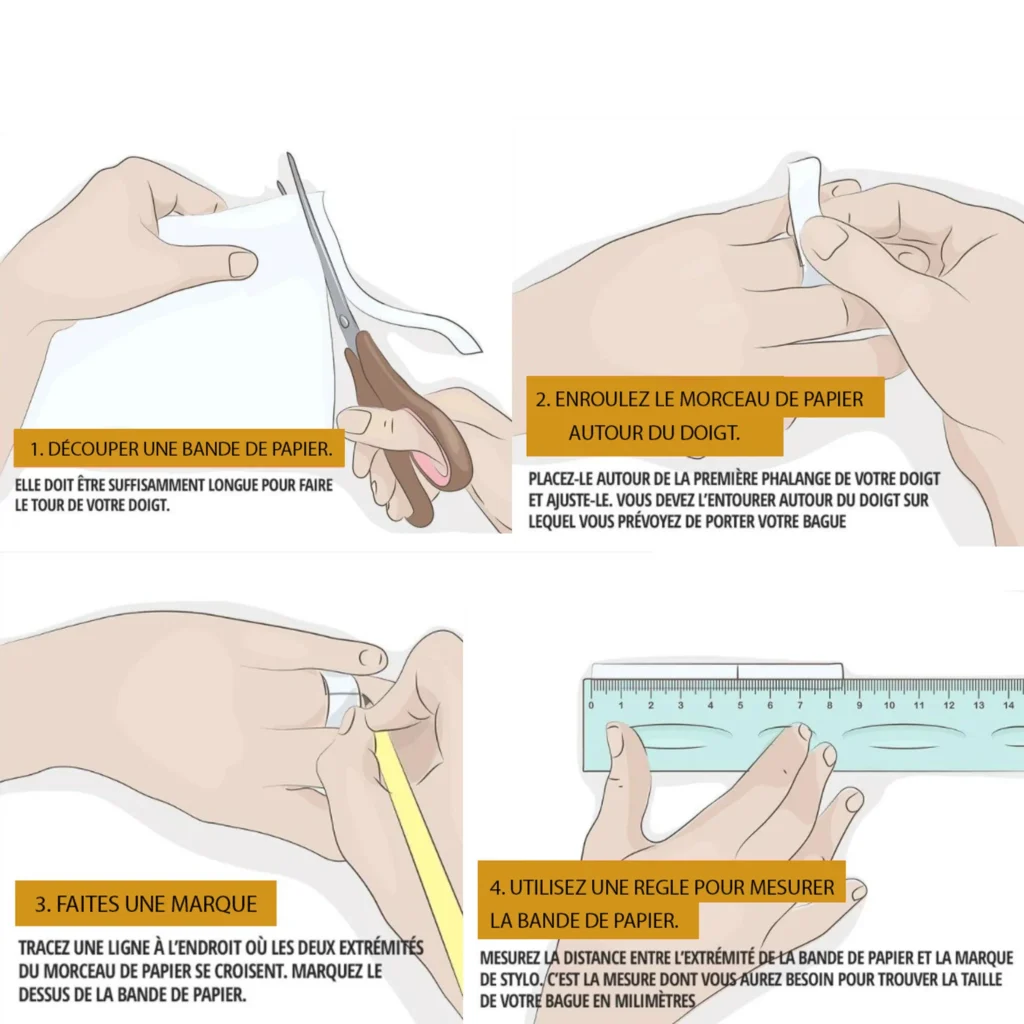 1. DÉCOUPER UNE BANDE DE PAPIER.

ELLE DOIT ÊTRE SUFFISAMMENT LONGUE POUR FAIRE LE TOUR DE VOTRE DOIGT.

2. ENROULEZ LE MORCEAU DE PAPIER AUTOUR DU DOIGT.

PLACEZ-LE AUTOUR DE LA PREMIÈRE PHALANGE DE VOTRE DOIGT ET AJUSTE-LE. VOUS DEVEZ L'ENTOURER AUTOUR DU DOIGT SUR LEQUEL VOUS PRÉVOYEZ DE PORTER VOTRE BAGUE

3. FAITES UNE MARQUE

TRACEZ UNE LIGNE À L'ENDROIT OÙ LES DEUX EXTRÉMITÉS DU MORCEAU DE PAPIER SE CROISENT. MARQUEZ LE DESSUS DE LA BANDE DE PAPIER.

0 1 2 3 4 5 6 7 8 9 10 11 12 13 14

4. UTILISEZ UNE REGLE POUR MESURER LA BANDE DE PAPIER.

MESUREZ LA DISTANCE ENTRE L'EXTRÉMITÉ DE LA BANDE DE PAPIER ET LA MARQUE DE STYLO. C'EST LA MESURE DONT VOUS AUREZ BESOIN POUR TROUVER LA TAILLE DE VOTRE BAGUE EN MILIMÈTRES